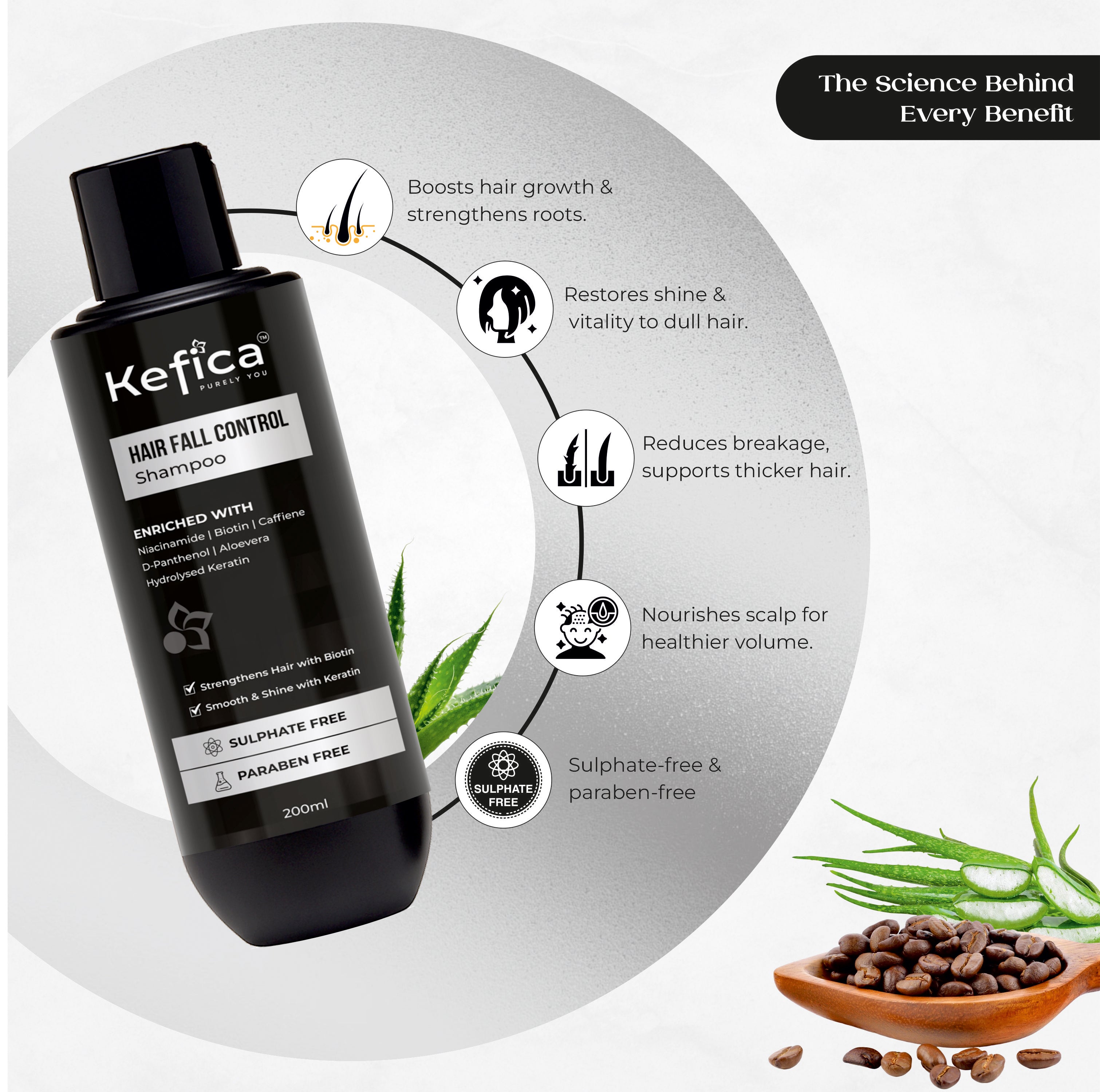 The Science Behind Every Benefit

Kefica™ PURELY YOU

HAIR FALL CONTROL Shampoo

ENRICHED WITH
Niacinamide | Biotin | Caffiene
D-Panthenol | Aloevera
Hydrolysed Keratin

Strengthens Hair with Biotin
Smooth & Shine with Keratin

SULPHATE FREE
PARABEN FREE

200ml

Boosts hair growth & strengthens roots.

Restores shine & vitality to dull hair.

Reduces breakage, supports thicker hair.

Nourishes scalp for healthier volume.

SULPHATE FREE

Sulphate-free & paraben-free